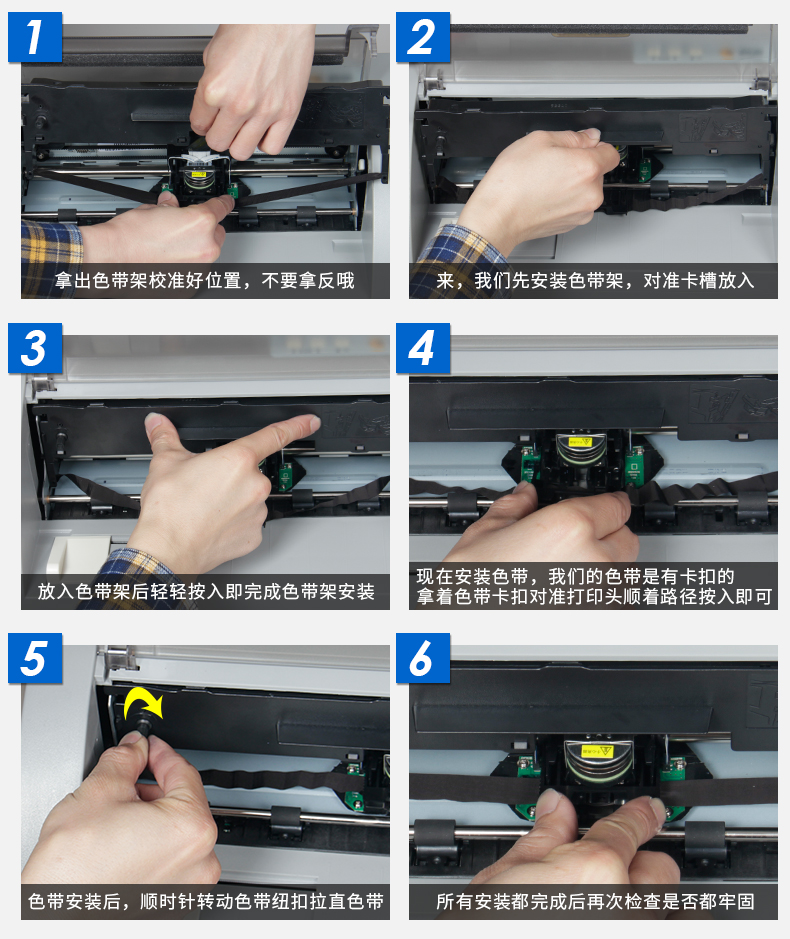 1

拿出色带架校准好位置，不要拿反哦

2

来，我们先安装色带架，对准卡槽放入

3

放入色带架后轻轻按入即完成色带架安装

4

现在安装色带，我们的色带是有卡扣的
拿着色带卡扣对准打印头顺着路径按入即可

5

色带安装后，顺时针转动色带纽扣拉直色带

6

所有安装都完成后再次检查是否都牢固