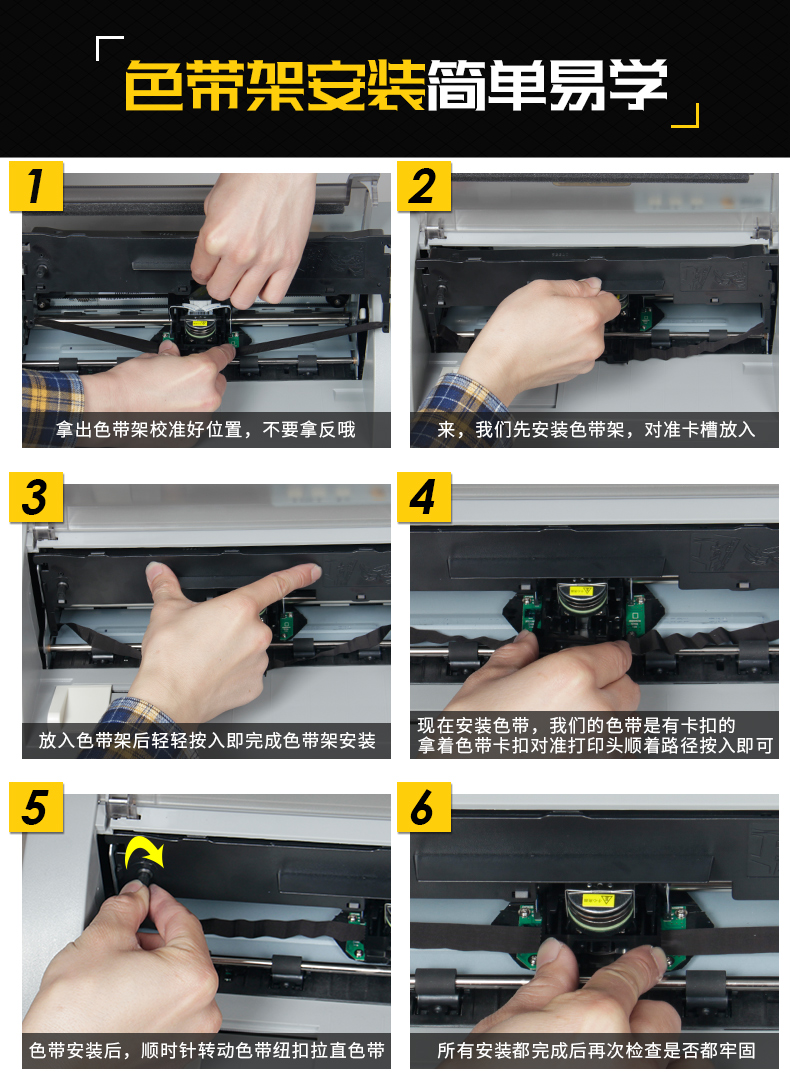 色带架安装简单易学

1
拿出色带架校准好位置，不要拿反哦

2
来，我们先安装色带架，对准卡槽放入

3
放入色带架后轻轻按入即完成色带架安装

4
现在安装色带，我们的色带是有卡扣的
拿着色带卡扣对准打印头顺着路径按入即可

5
色带安装后，顺时针转动色带纽扣拉直色带

6
所有安装都完成后再次检查是否都牢固